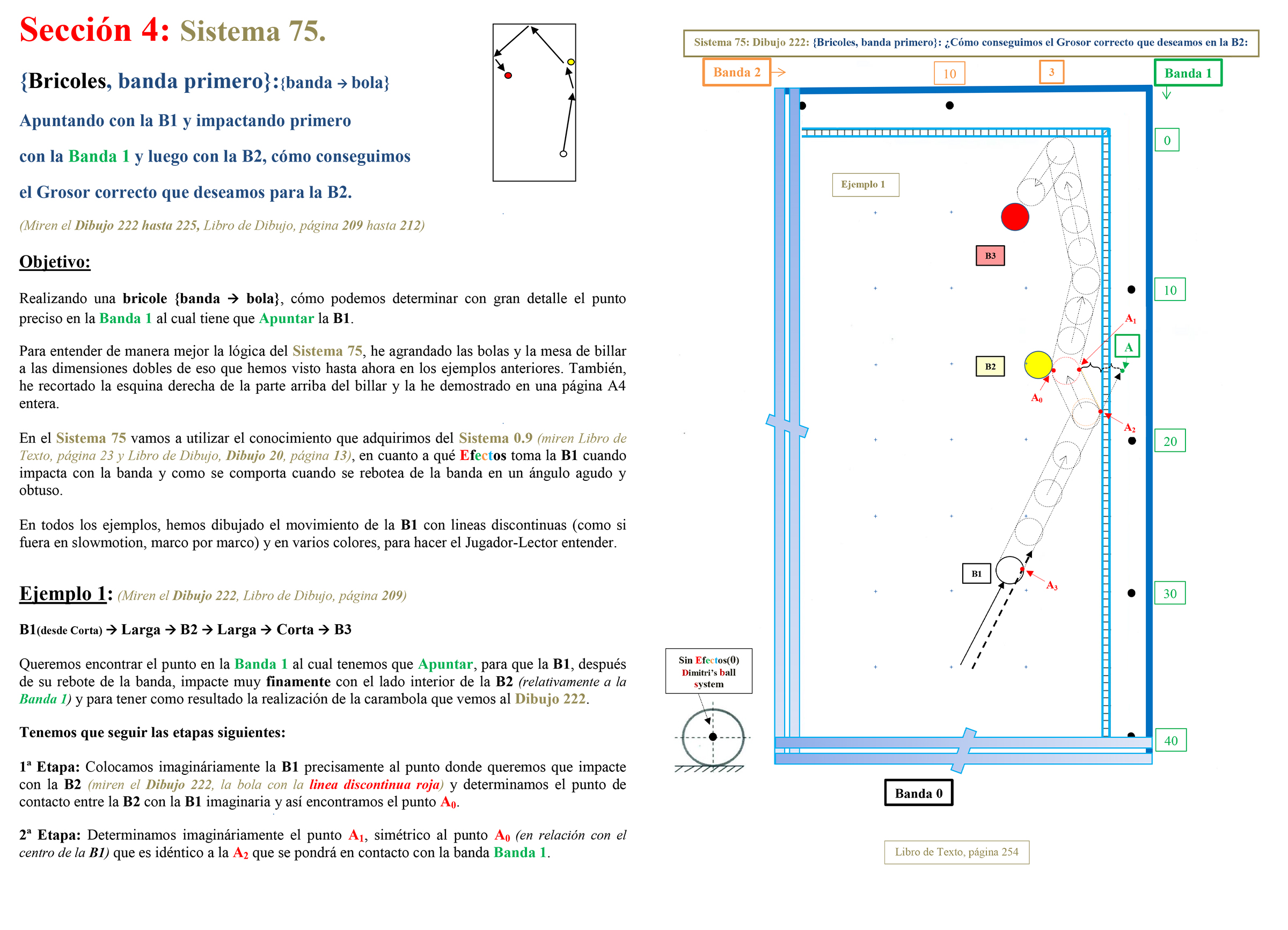 Sección 4: Sistema 75.

{Bricoles, banda primero}:{banda → bola}

Apuntando con la B1 y impactando primero

con la Banda 1 y luego con la B2, cómo conseguimos

el Grosor correcto que deseamos para la B2.

(Miren el Dibujo 222 hasta 225, Libro de Dibujo, página 209 hasta 212)

Objetivo:

Realizando una bricole {banda → bola}, cómo podemos determinar con gran detalle el punto preciso en la Banda 1 al cual tiene que Apuntar la B1.

Para entender de manera mejor la lógica del Sistema 75, he agrandado las bolas y la mesa de billar a las dimensiones dobles de eso que hemos visto hasta ahora en los ejemplos anteriores. También, he recortado la esquina derecha de la parte arriba del billar y la he demostrado en una página A4 entera.

En el Sistema 75 vamos a utilizar el conocimiento que adquirimos del Sistema 0.9 (miren Libro de Texto, página 23 y Libro de Dibujo, Dibujo 20, página 13), en cuanto a qué Efectos toma la B1 cuando impacta con la banda y como se comporta cuando se rebotea de la banda en un ángulo agudo y obtuso.

En todos los ejemplos, hemos dibujado el movimiento de la B1 con lineas discontinuas (como si fuera en slowmotion, marco por marco) y en varios colores, para hacer el Jugador-Lector entender.

Ejemplo 1: (Miren el Dibujo 222, Libro de Dibujo, página 209)

B1(desde Corta) → Larga → B2 → Larga → Corta → B3

Queremos encontrar el punto en la Banda 1 al cual tenemos que Apuntar, para que la B1, después de su rebote de la banda, impacte muy finamente con el lado interior de la B2 (relativamente a la Banda 1) y para tener como resultado la realización de la carambola que vemos al Dibujo 222.

Tenemos que seguir las etapas siguientes:

1ª Etapa: Colocamos imagináriamente la B1 precisamente al punto donde queremos que impacte con la B2 (miren el Dibujo 222, la bola con la linea discontinua roja) y determinamos el punto de contacto entre la B2 con la B1 imaginaria y así encontramos el punto $A_0$.

2ª Etapa: Determinamos imagináriamente el punto $A_1$, simétrico al punto $A_0$ (en relación con el centro de la B1) que es idéntico a la $A_2$ que se pondrá en contacto con la banda Banda 1.

Sistema 75: Dibujo 222: {Bricoles, banda primero}: ¿Cómo conseguimos el Grosor correcto que deseamos en la B2:

Banda 2
10
3
Banda 1
0
Ejemplo 1
B3
10
$A_1$
A
B2
$A_0$
$A_2$
20
B1
$A_3$
30
Sin Efectos(0) Dimitri's ball system
40
Banda 0

Libro de Texto, página 254